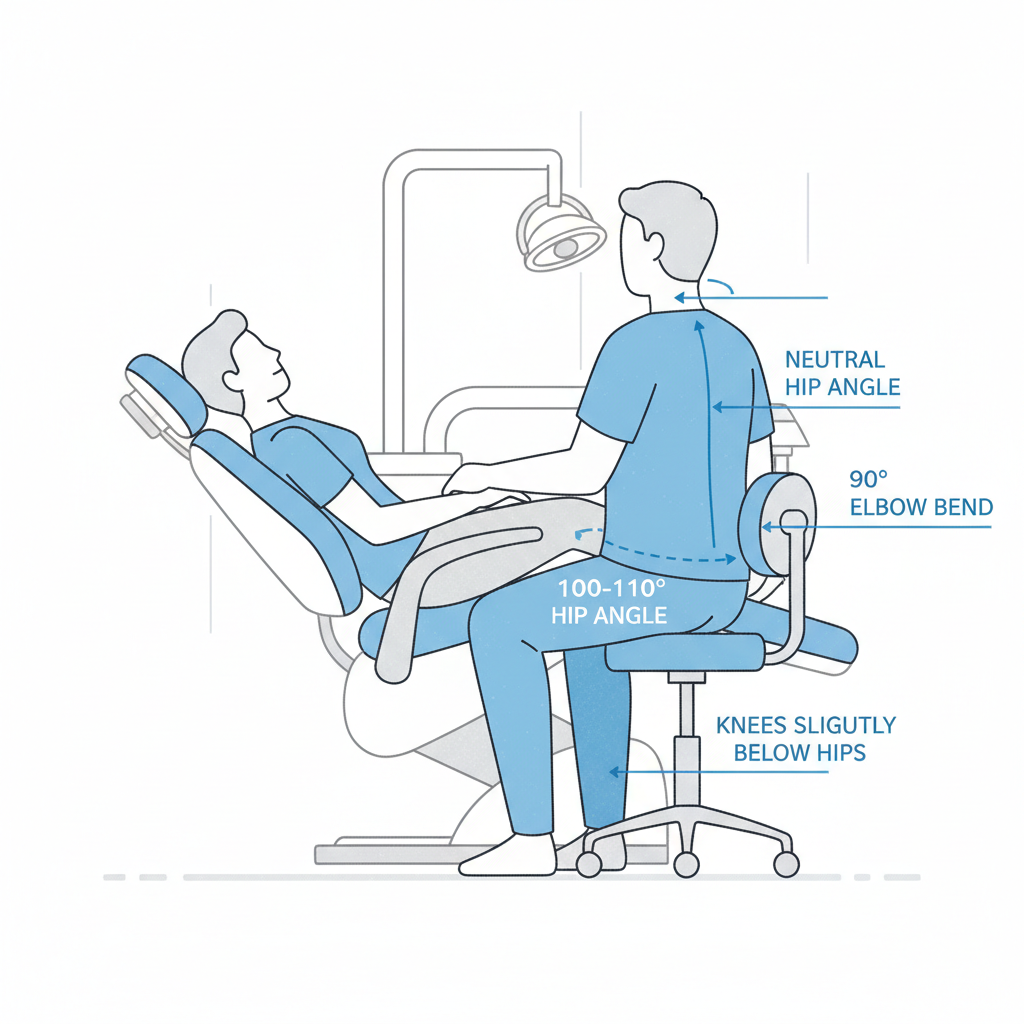 NEUTRAL HIP ANGLE

90° ELBOW BEND

100-110° HIP ANGLE

KNEES SLIGUTLY BELOW HIPS