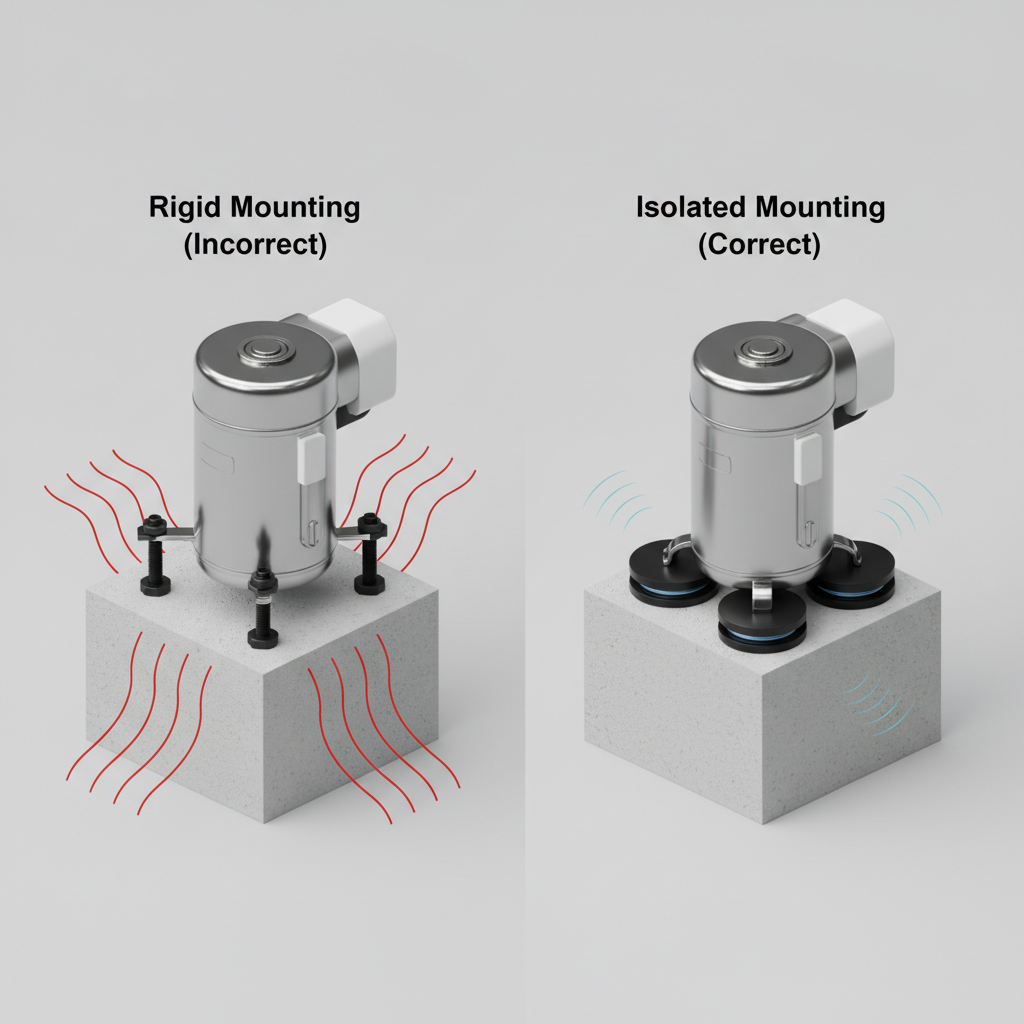 Rigid Mounting
(Incorrect)

Isolated Mounting
(Correct)