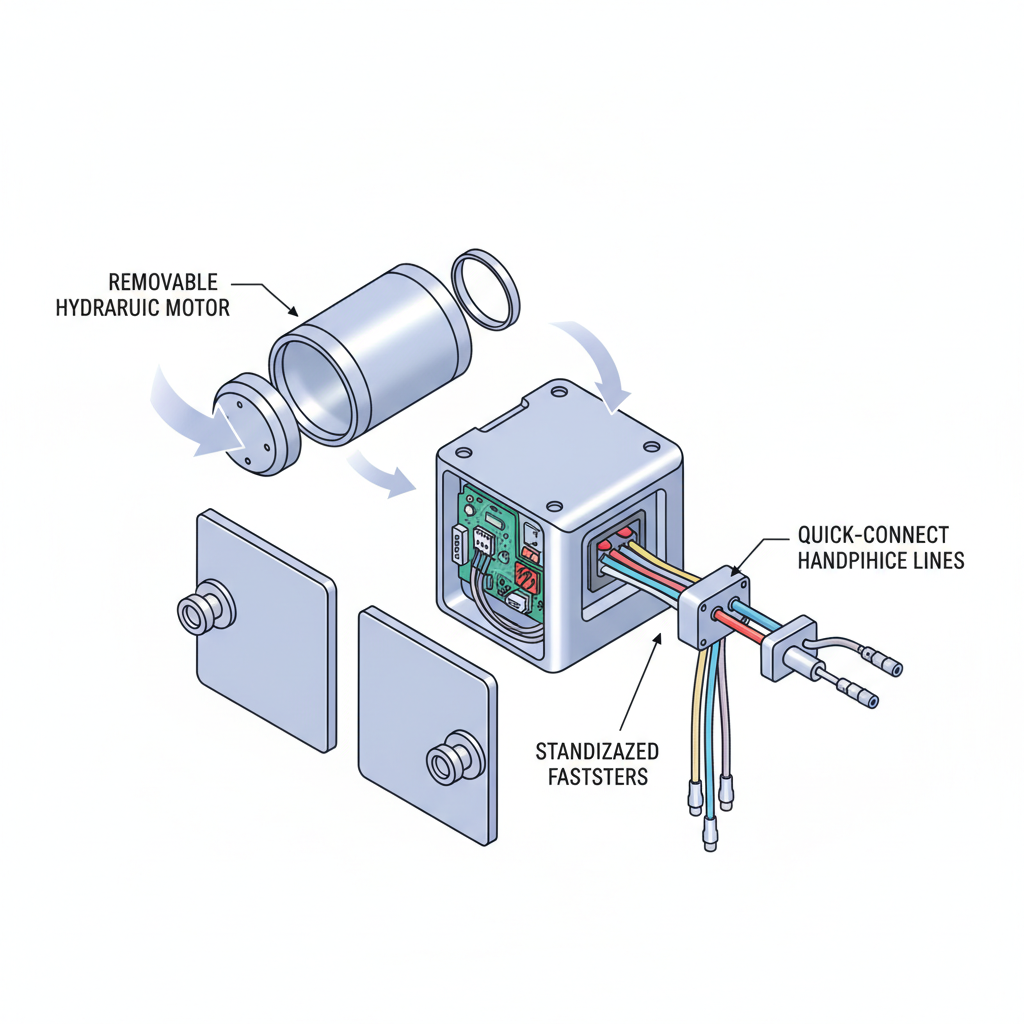 REMOVABLE
HYDRARUIC MOTOR

QUICK-CONNECT
HANDPIHICE LINES

STANDIZAZED
FASTSTERS