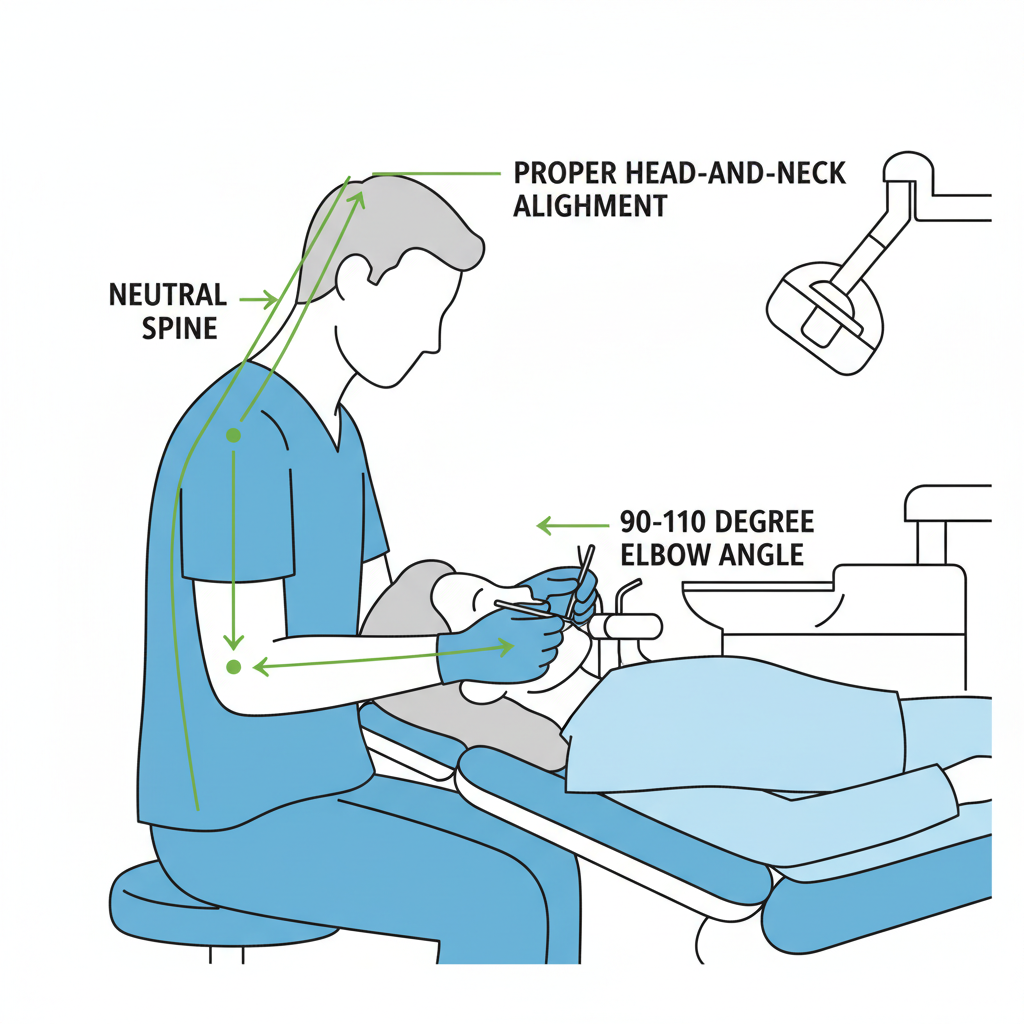 PROPER HEAD-AND-NECK ALIGHMENT

NEUTRAL SPINE

90-110 DEGREE ELBOW ANGLE