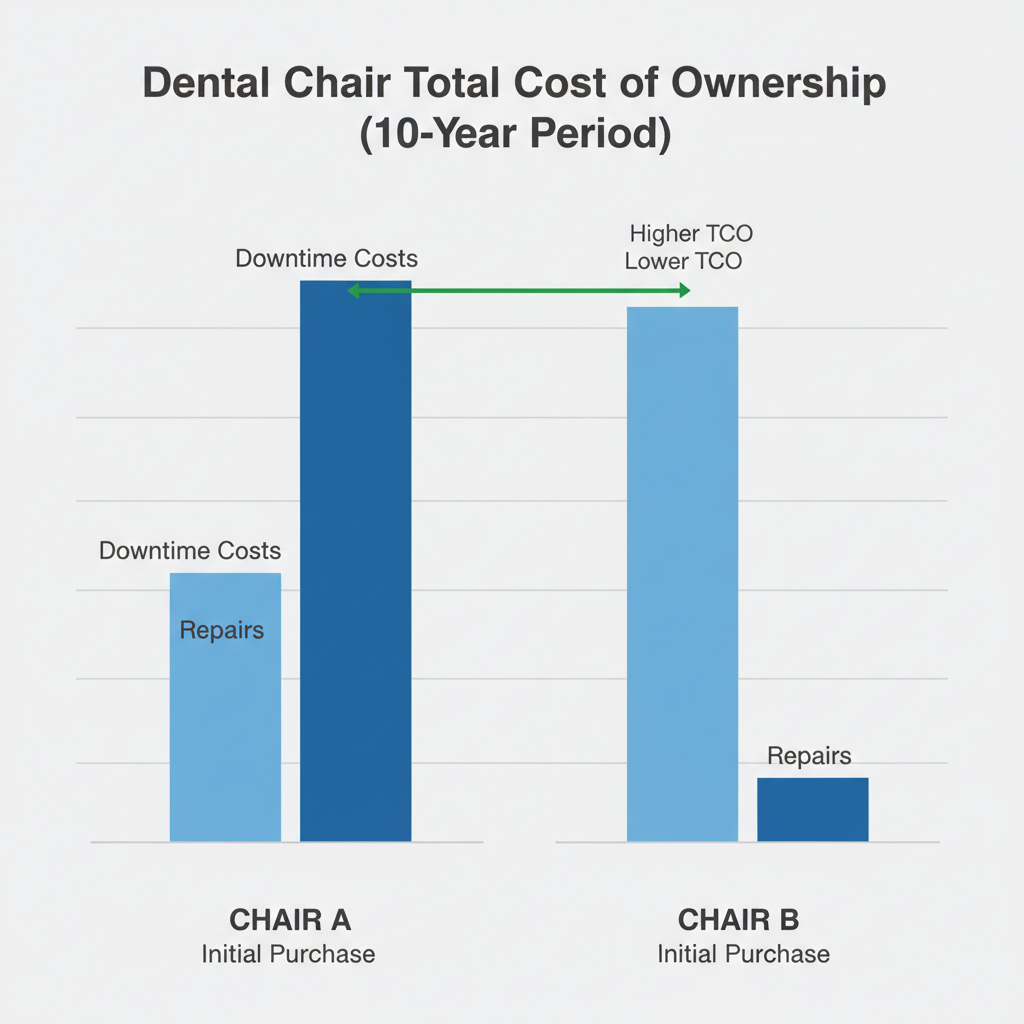 Dental Chair Total Cost of Ownership
(10-Year Period)

Downtime Costs

Higher TCO
Lower TCO

Downtime Costs

Repairs

Repairs

CHAIR A
Initial Purchase

CHAIR B
Initial Purchase